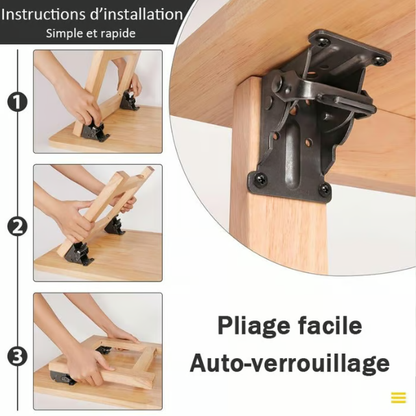 Instructions d'installation
Simple et rapide

1

2

3

Pliage facile
Auto-verrouillage