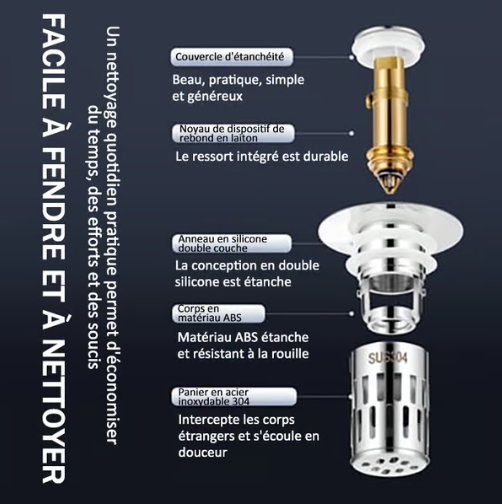 FACILE À FENDRE ET À NETTOYER

Un nettoyage quotidien pratique permet d'économiser du temps, des efforts et des soucis

Couvercle d'étanchéité

Beau, pratique, simple et généreux

Noyau de dispositif de rebond en laiton

Le ressort intégré est durable

Anneau en silicone double couche

La conception en double silicone est étanche

Corps en matériau ABS

Matériau ABS étanche et résistant à la rouille

SUS304

Panier en acier inoxydable 304

Intercepte les corps étrangers et s'écoule en douceur