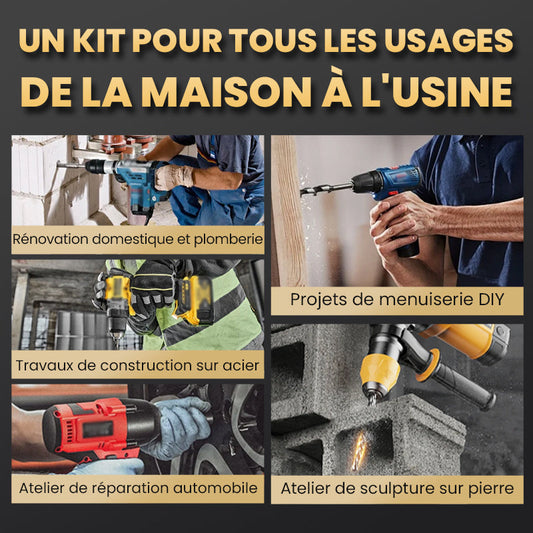 UN KIT POUR TOUS LES USAGES
DE LA MAISON À L'USINE

Rénovation domestique et plomberie

Travaux de construction sur acier

Atelier de réparation automobile

Projets de menuiserie DIY

Atelier de sculpture sur pierre