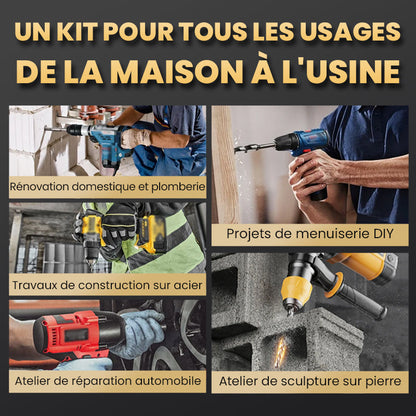 UN KIT POUR TOUS LES USAGES
DE LA MAISON À L'USINE

Rénovation domestique et plomberie

Travaux de construction sur acier

Atelier de réparation automobile

Projets de menuiserie DIY

Atelier de sculpture sur pierre