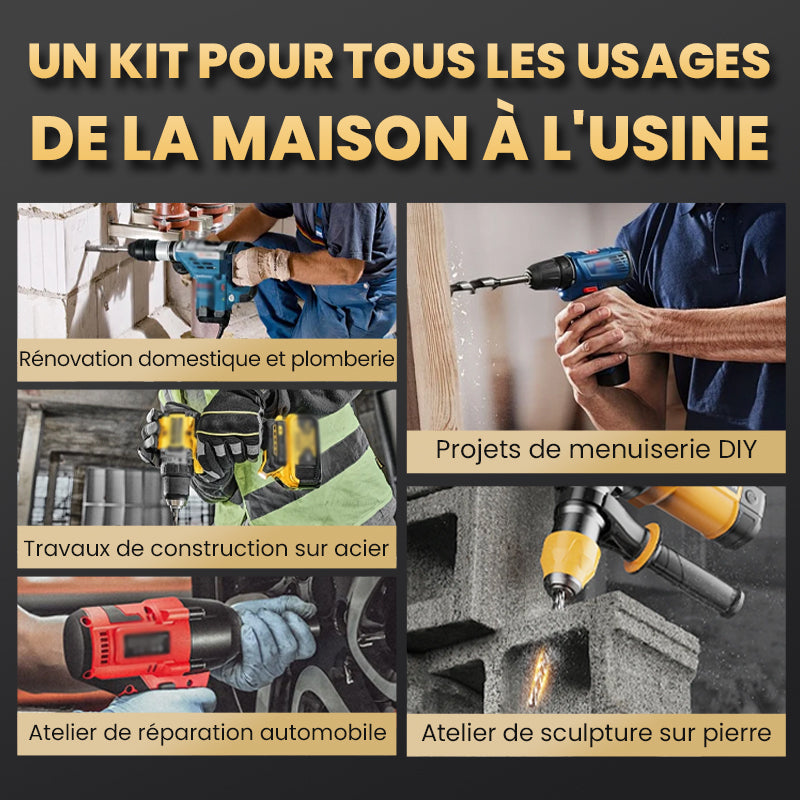 UN KIT POUR TOUS LES USAGES
DE LA MAISON À L'USINE

Rénovation domestique et plomberie

Travaux de construction sur acier

Atelier de réparation automobile

Projets de menuiserie DIY

Atelier de sculpture sur pierre