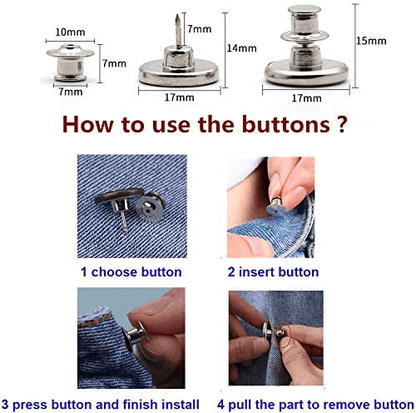 10mm
7mm
7mm

7mm
14mm
17mm

15mm
17mm

How to use the buttons ?

1 choose button

2 insert button

3 press button and finish install

4 pull the part to remove button