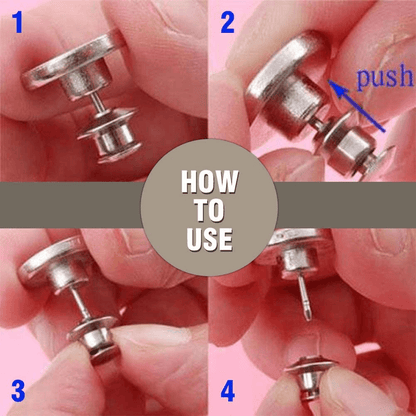 1

2

push

HOW TO USE

3

4