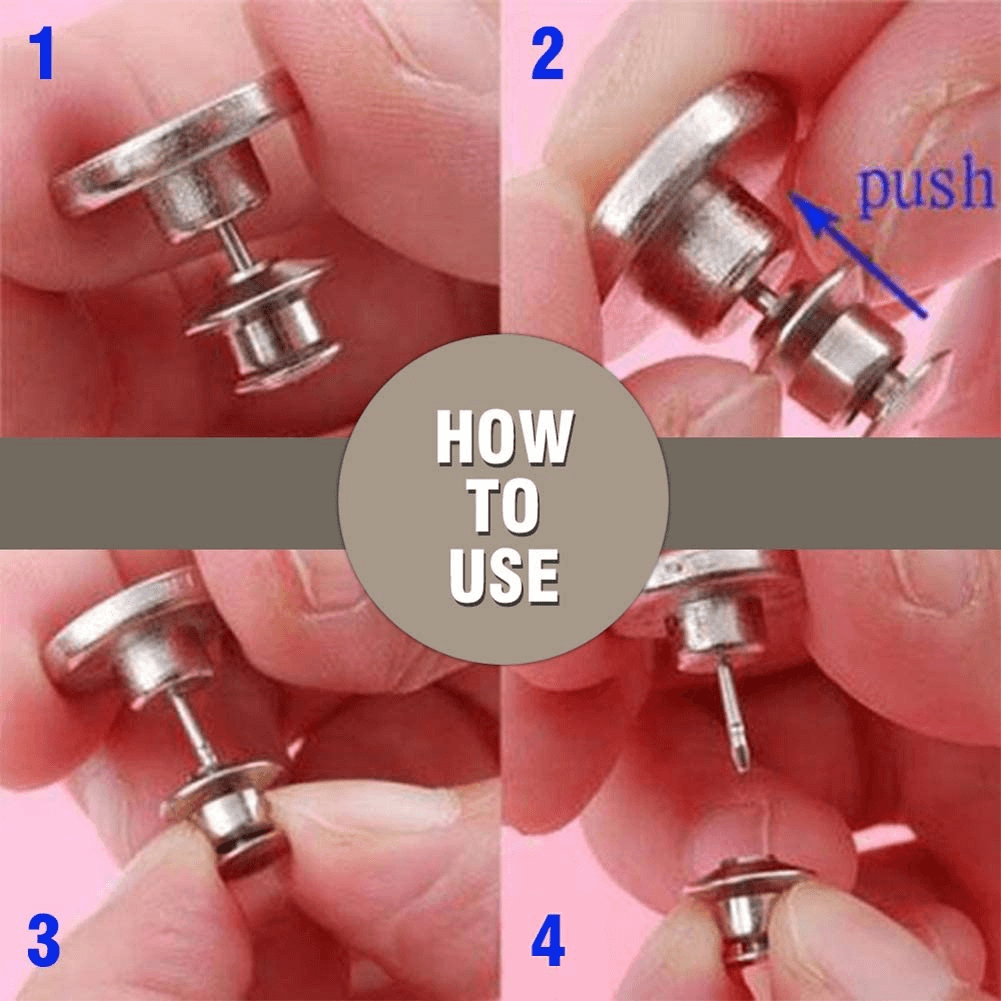 1

2

push

HOW TO USE

3

4