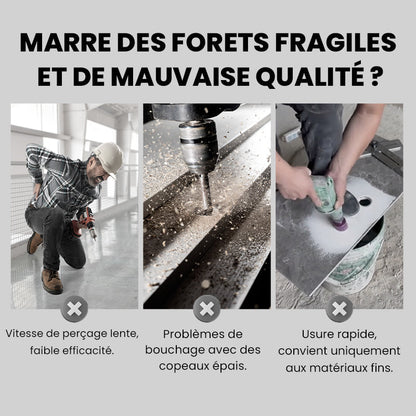 MARRE DES FORETS FRAGILES ET DE MAUVAISE QUALITÉ ?

Vitesse de perçage lente, faible efficacité.

Problèmes de bouchage avec des copeaux épais.

Usure rapide, convient uniquement aux matériaux fins.