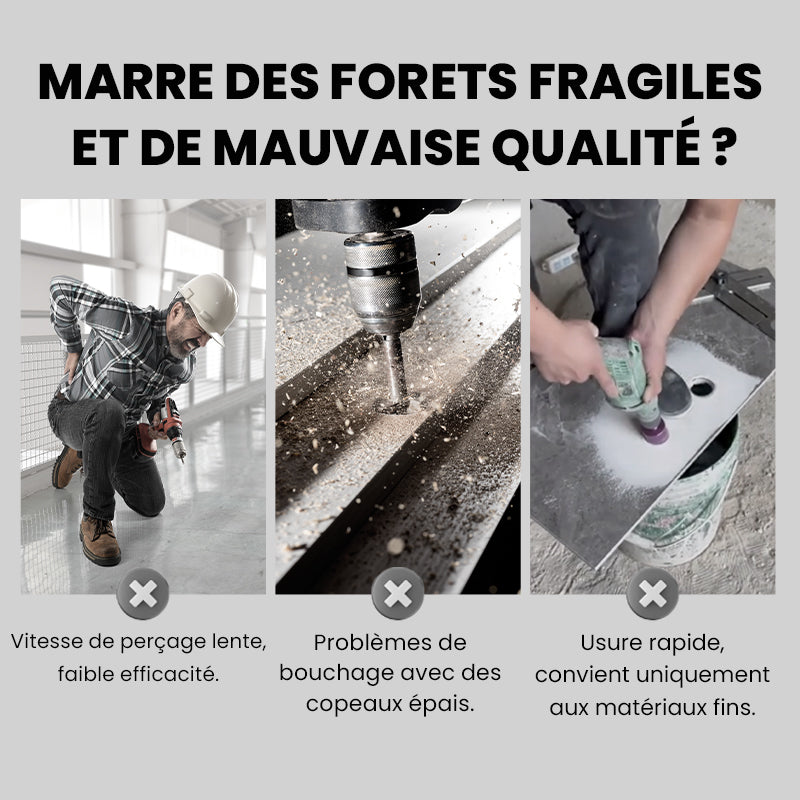 MARRE DES FORETS FRAGILES ET DE MAUVAISE QUALITÉ ?

Vitesse de perçage lente, faible efficacité.

Problèmes de bouchage avec des copeaux épais.

Usure rapide, convient uniquement aux matériaux fins.